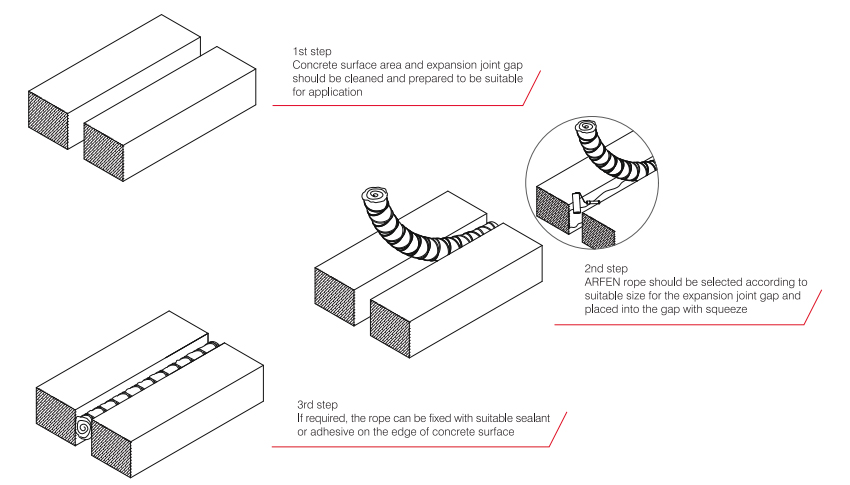 1st step
Concrete surface area and expansion joint gap should be cleaned and prepared to be suitable for application

2nd step
ARFEN rope should be selected according to suitable size for the expansion joint gap and placed into the gap with squeeze

3rd step
If required, the rope can be fixed with suitable sealant or adhesive on the edge of concrete surface